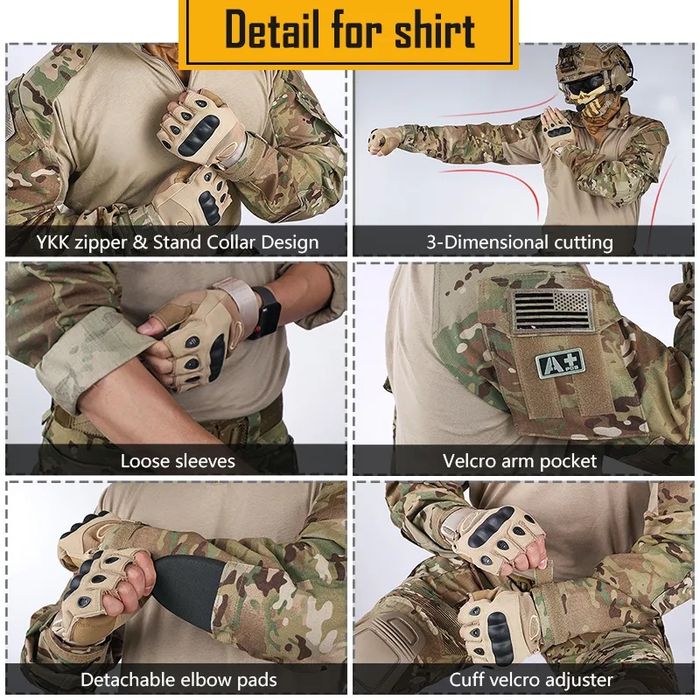 Detail for shirt

YKK zipper & Stand Collar Design

3-Dimensional cutting

Loose sleeves

A+ POS

Velcro arm pocket

Detachable elbow pads

Cuff velcro adjuster