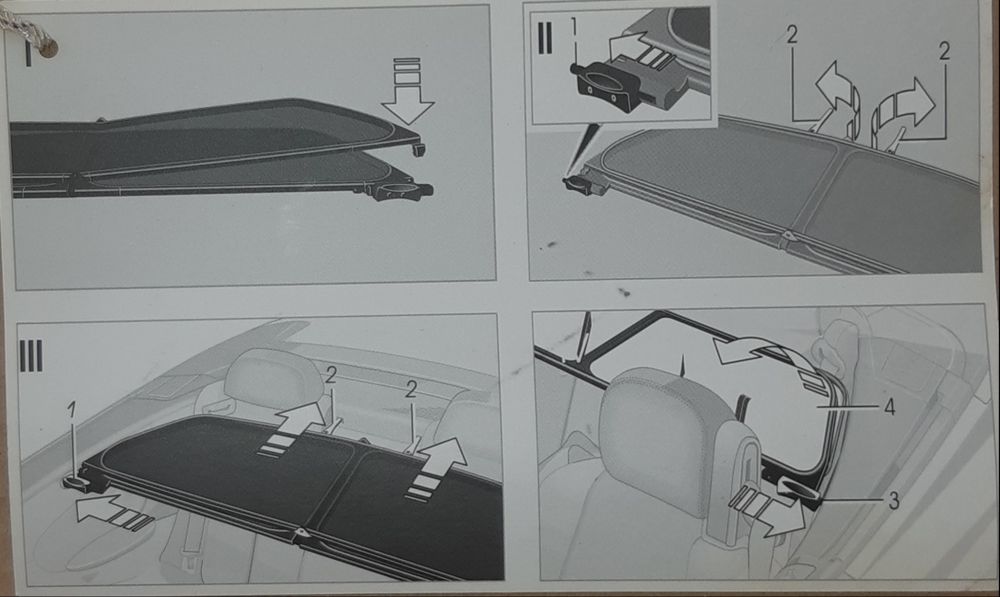 I

II
1
2
2

III
1
2
2

4
3