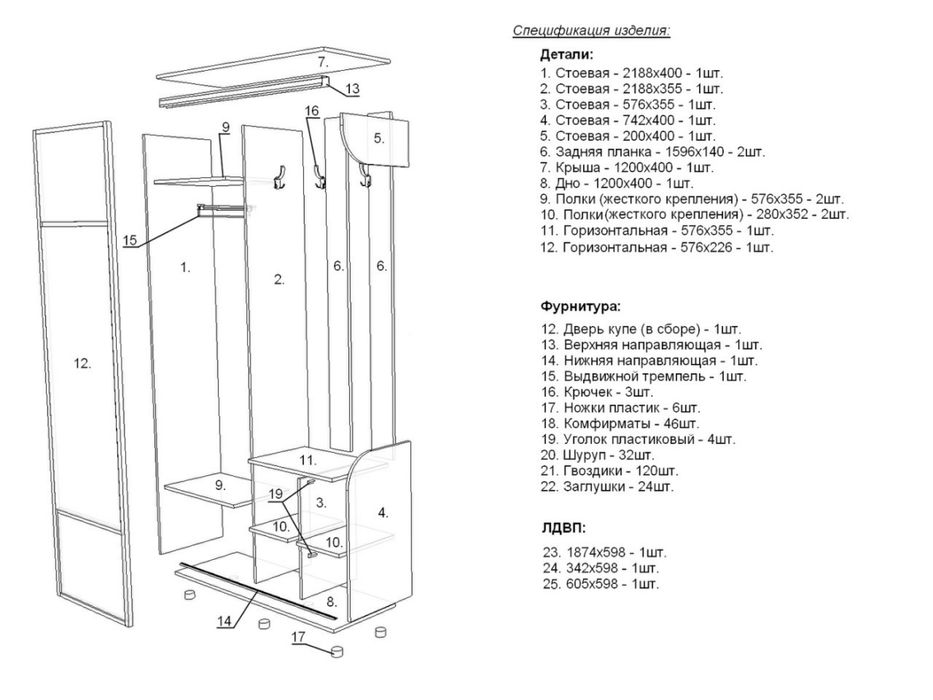 7.
13
9
16
5.
15
1.
2.
6.
6.
12.
11.
9.
19
3.
4.
10.
10.
8.
14
17

Спецификация изделия:

Детали:
1. Стоевая - 2188х400 - 1шт.
2. Стоевая - 2188х355 - 1шт.
3. Стоевая - 576х355 - 1шт.
4. Стоевая - 742х400 - 1шт.
5. Стоевая - 200х400 - 1шт.
6. Задняя планка - 1596х140 - 2шт.
7. Крыша - 1200х400 - 1шт.
8. Дно - 1200х400 - 1шт.
9. Полки (жесткого крепления) - 576х355 - 2шт.
10. Полки(жесткого крепления) - 280х352 - 2шт.
11. Горизонтальная - 576х355 - 1шт.
12. Горизонтальная - 576х226 - 1шт.

Фурнитура:
12. Дверь купе (в сборе) - 1шт.
13. Верхняя направляющая - 1шт.
14. Нижняя направляющая - 1шт.
15. Выдвижной тремпель - 1шт.
16. Крючек - 3шт.
17. Ножки пластик - 6шт.
18. Комфирматы - 46шт.
19. Уголок пластиковый - 4шт.
20. Шуруп - 32шт.
21. Гвоздики - 120шт.
22. Заглушки - 24шт.

ЛДВП:
23. 1874х598 - 1шт.
24. 342х598 - 1шт.
25. 605х598 - 1шт.