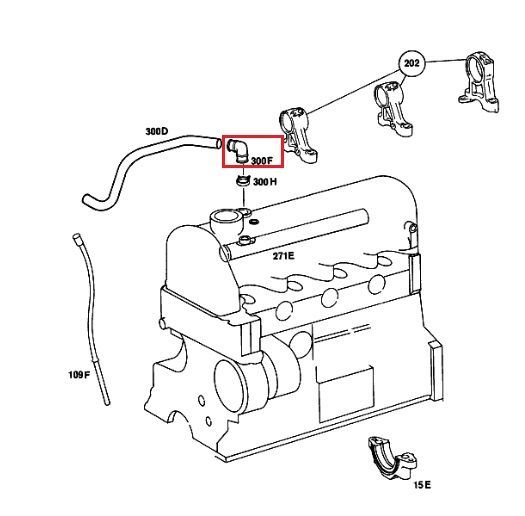 202

300D

300F

300H

271E

109F

15E