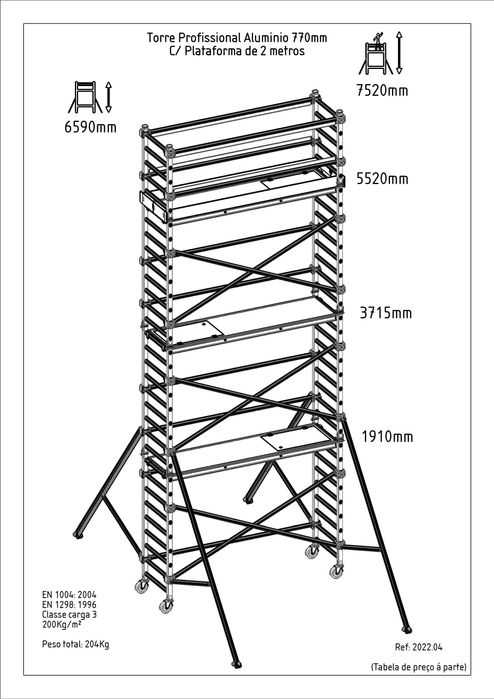 Torre Profissional Aluminio 770mm
C/ Plataforma de 2 metros

6590mm

7520mm

5520mm

3715mm

1910mm

EN 1004: 2004
EN 1298: 1996
Classe carga 3
200Kg/m²

Peso total: 204Kg

Ref: 2022.04

(Tabela de preço à parte)