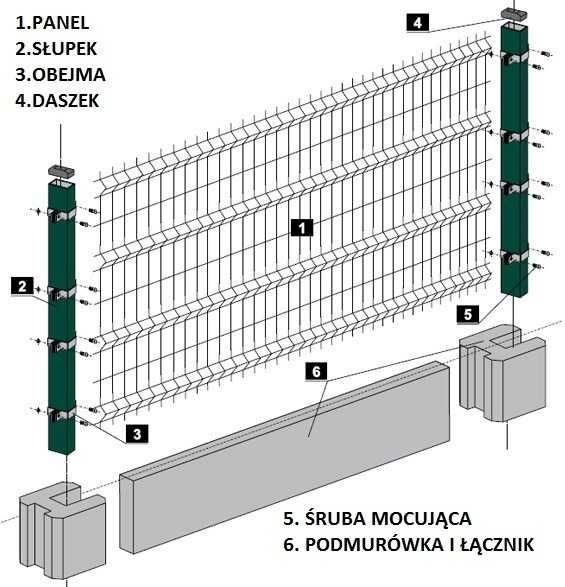 1.PANEL
2.SŁUPEK
3.OBEJMA
4.DASZEK

4

1

2

5

6

3

5. ŚRUBA MOCUJĄCA
6. PODMURÓWKA I ŁĄCZNIK