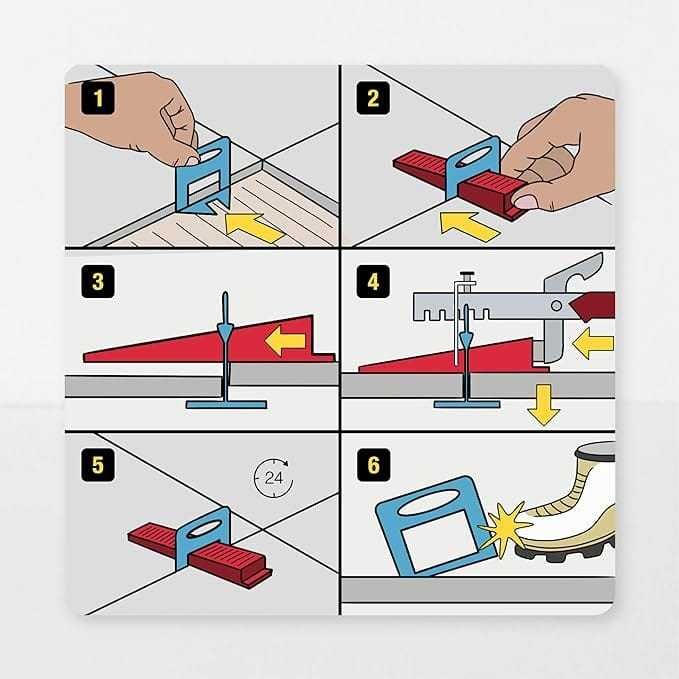 1

2

3

4

5

24

6