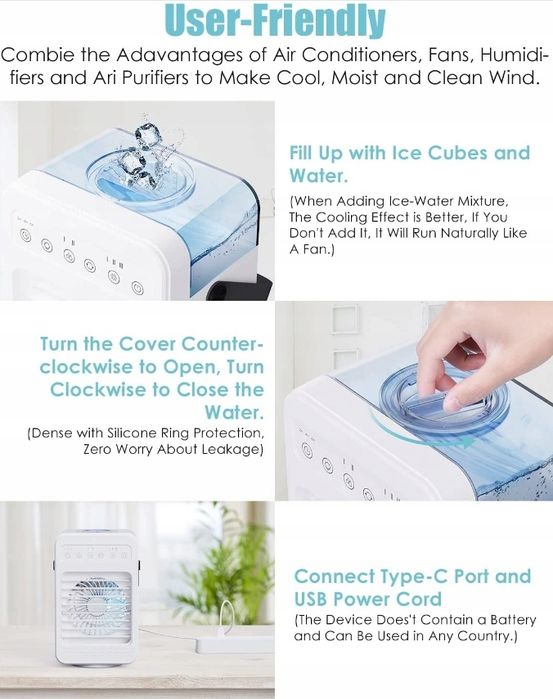 User-Friendly

Combie the Adavantages of Air Conditioners, Fans, Humidifiers and Ari Purifiers to Make Cool, Moist and Clean Wind.

Fill Up with Ice Cubes and Water.

(When Adding Ice-Water Mixture, The Cooling Effect is Better, If You Don't Add It, It Will Run Naturally Like A Fan.)

Turn the Cover Counterclockwise to Open, Turn Clockwise to Close the Water.

(Dense with Silicone Ring Protection, Zero Worry About Leakage)

Connect Type-C Port and USB Power Cord

(The Device Does't Contain a Battery and Can Be Used in Any Country.)