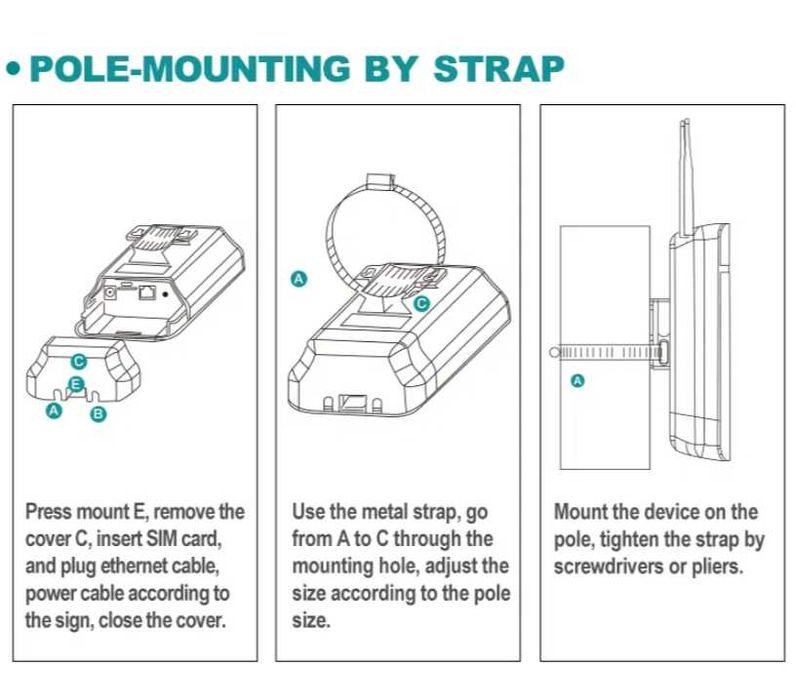 • POLE-MOUNTING BY STRAP

C
E
A
B

Press mount E, remove the cover C, insert SIM card, and plug ethernet cable, power cable according to the sign, close the cover.

A
C

Use the metal strap, go from A to C through the mounting hole, adjust the size according to the pole size.

A

Mount the device on the pole, tighten the strap by screwdrivers or pliers.