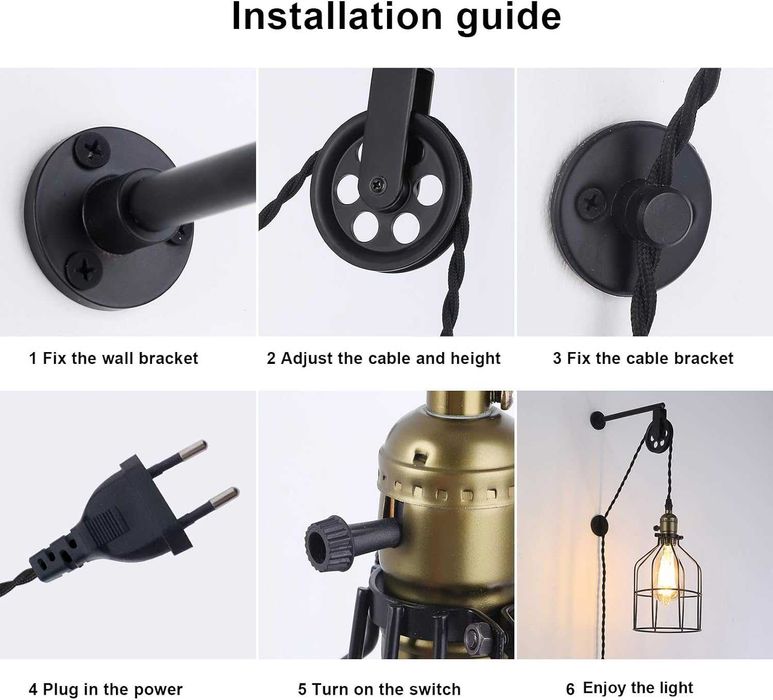 Installation guide

1 Fix the wall bracket

2 Adjust the cable and height

3 Fix the cable bracket

4 Plug in the power

5 Turn on the switch

6 Enjoy the light