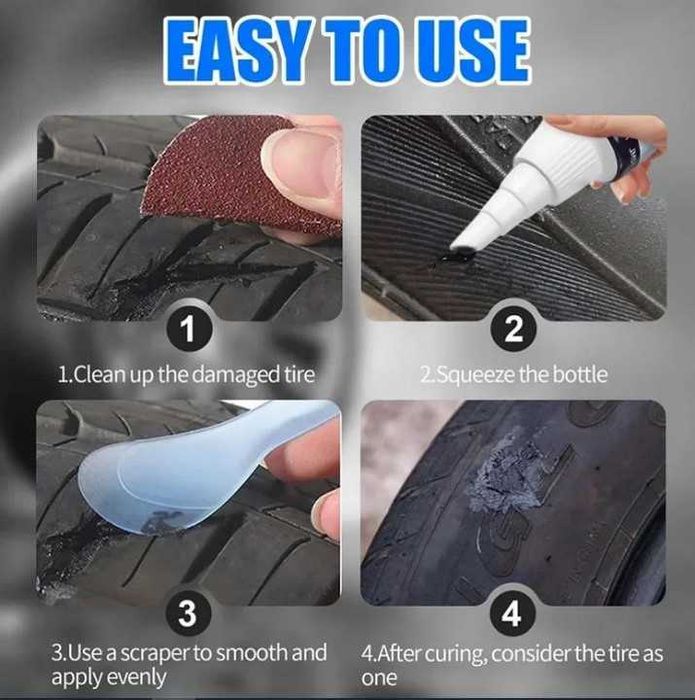 EASY TO USE

1

1.Clean up the damaged tire

2

2.Squeeze the bottle

3

3.Use a scraper to smooth and apply evenly

4

4.After curing, consider the tire as one