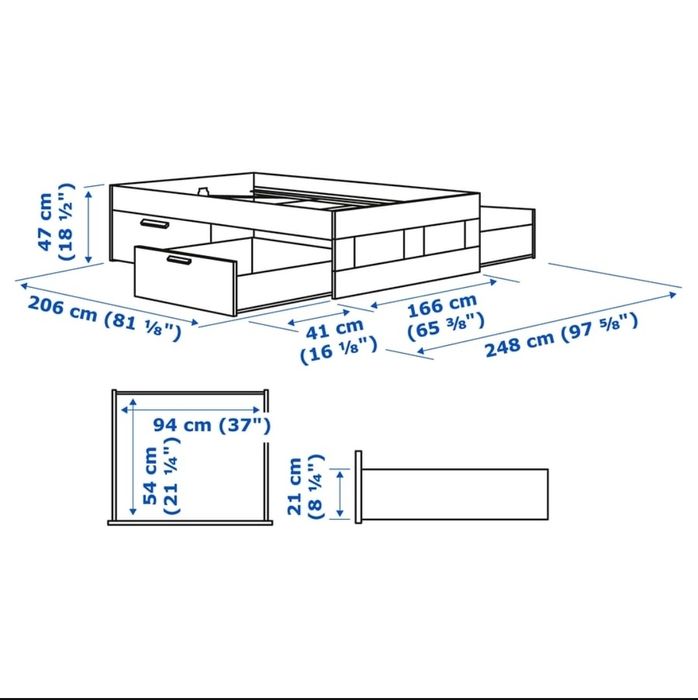 47 cm (18 ½")

206 cm (81 ⅛")

41 cm (16 ⅛")

166 cm (65 ⅜")

248 cm (97 ⅝")

94 cm (37")

54 cm (21 ¼")

21 cm (8 ¼")