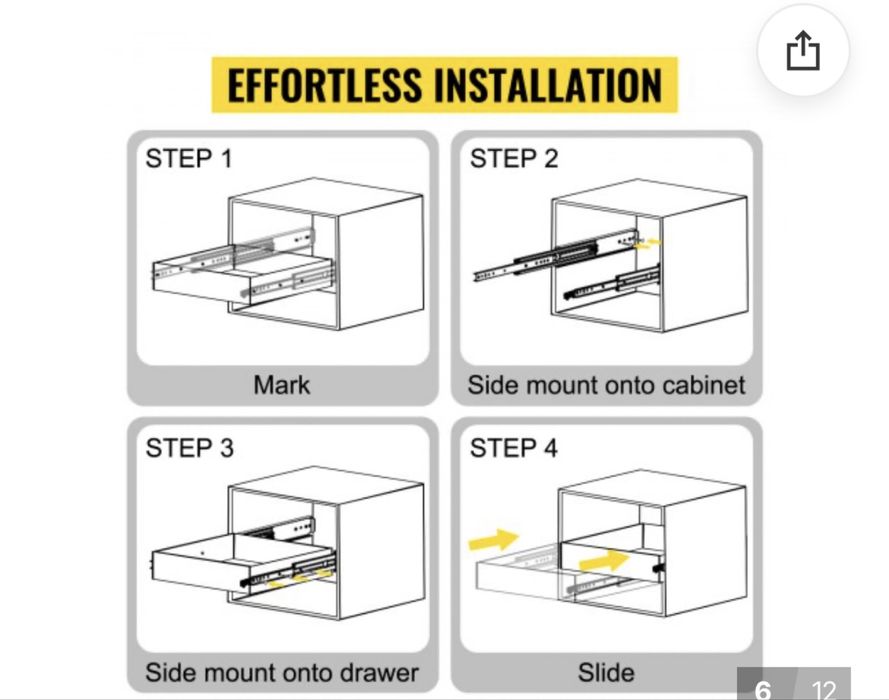 EFFORTLESS INSTALLATION

STEP 1

Mark

STEP 2

Side mount onto cabinet

STEP 3

Side mount onto drawer

STEP 4

Slide

6 12