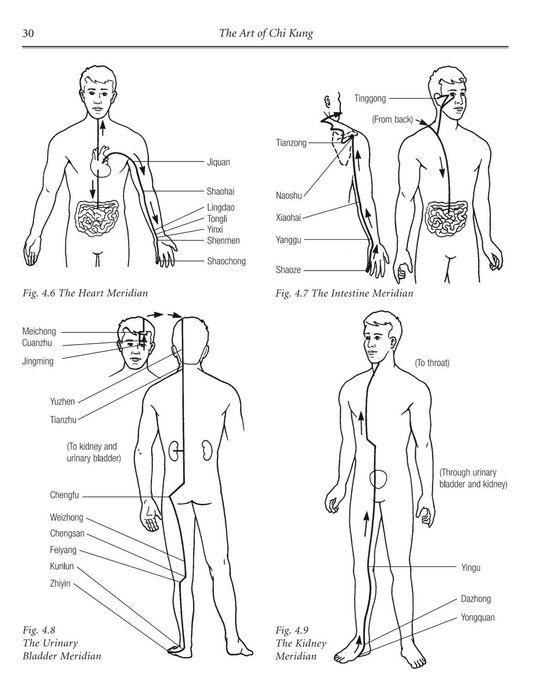 30 The Art of Chi Kung

Jiquan
Shaohai
Lingdao
Tongli
Yinxi
Shenmen
Shaochong

Fig. 4.6 The Heart Meridian

Tinggong
(From back)
Tianzong
Naoshu
Xiaohai
Yanggu
Shaoze

Fig. 4.7 The Intestine Meridian

Meichong
Cuanzhu
Jingming
Yuzhen
Tianzhu
(To kidney and urinary bladder)
Chengfu
Weizhong
Chengsan
Feiyang
Kunlun
Zhiyin

Fig. 4.8 The Urinary Bladder Meridian

(To throat)
(Through urinary bladder and kidney)
Yingu
Dazhong
Yongquan

Fig. 4.9 The Kidney Meridian