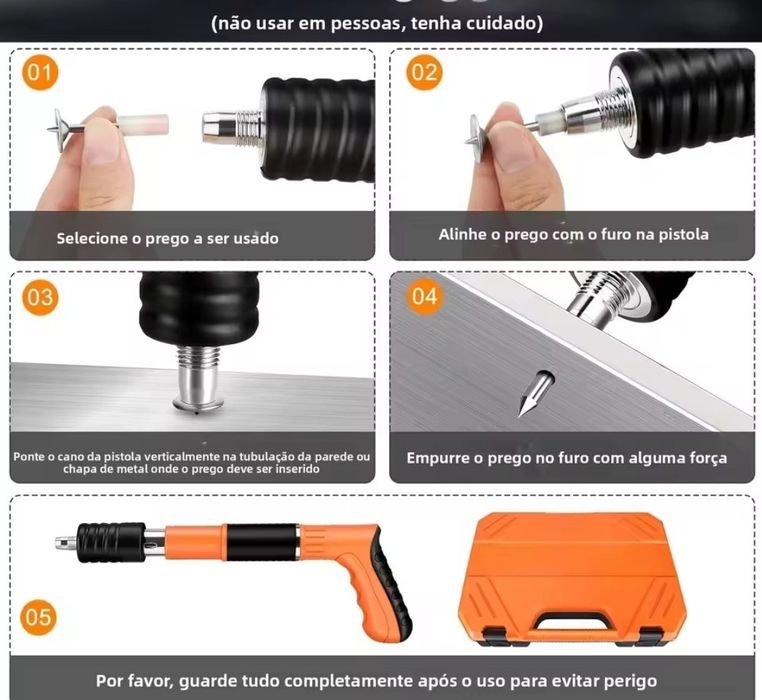 (não usar em pessoas, tenha cuidado)

01

Selecione o prego a ser usado

02

Alinhe o prego com o furo na pistola

03

Ponte o cano da pistola verticalmente na tubulação da parede ou chapa de metal onde o prego deve ser inserido

04

Empurre o prego no furo com alguma força

05

Por favor, guarde tudo completamente após o uso para evitar perigo