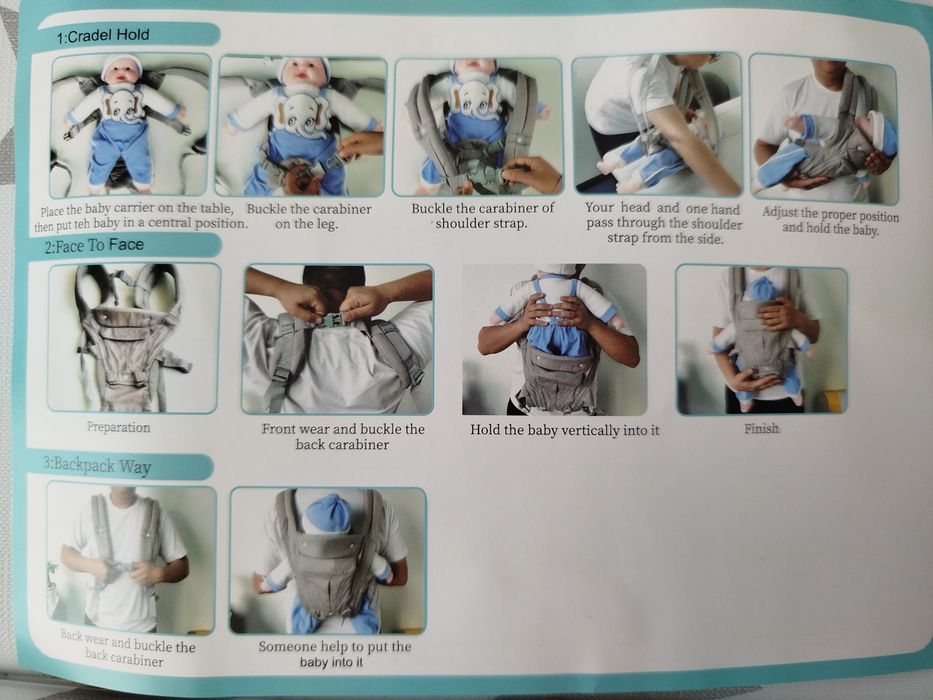 1:Cradel Hold

Place the baby carrier on the table, then put teh baby in a central position.

Buckle the carabiner on the leg.

Buckle the carabiner of shoulder strap.

Your head and one hand pass through the shoulder strap from the side.

Adjust the proper position and hold the baby.

2:Face To Face

Preparation

Front wear and buckle the back carabiner

Hold the baby vertically into it

Finish

3:Backpack Way

Back wear and buckle the back carabiner

Someone help to put the baby into it