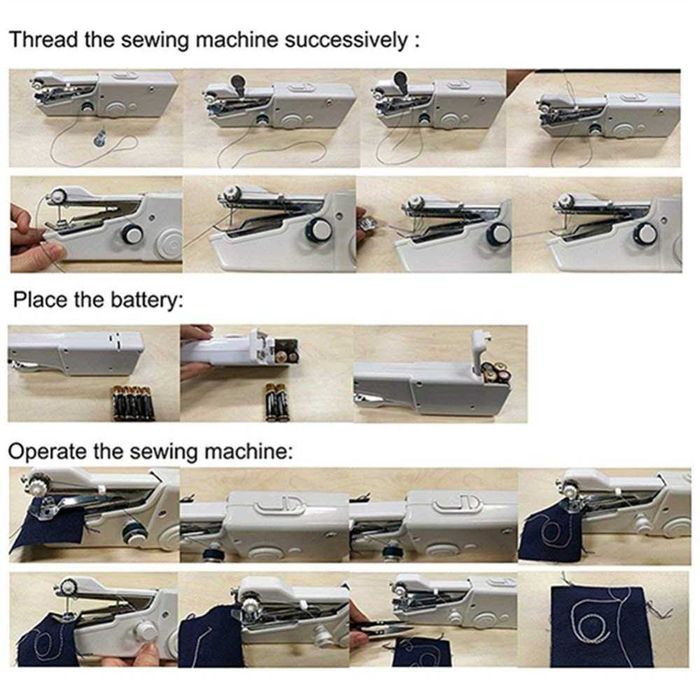 Thread the sewing machine successively :

Place the battery:

Operate the sewing machine: