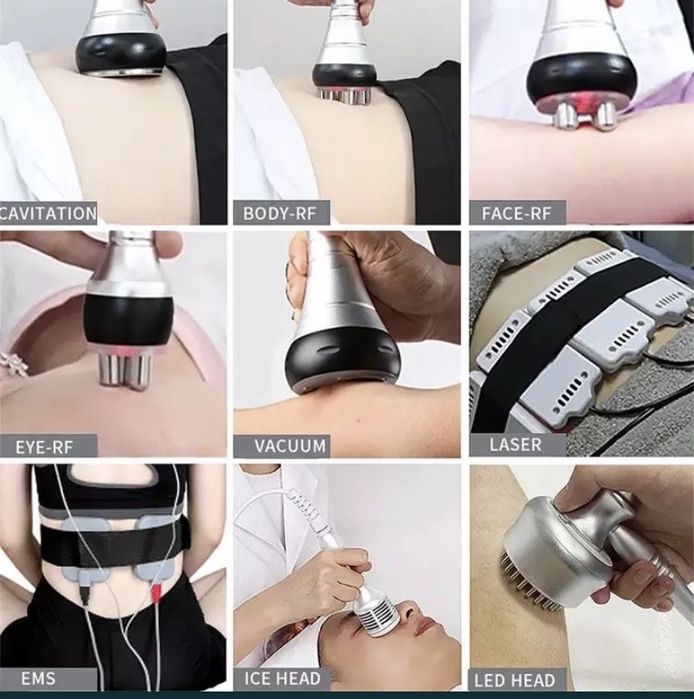 CAVITATION

BODY-RF

FACE-RF

EYE-RF

VACUUM

LASER

EMS

ICE HEAD

LED HEAD