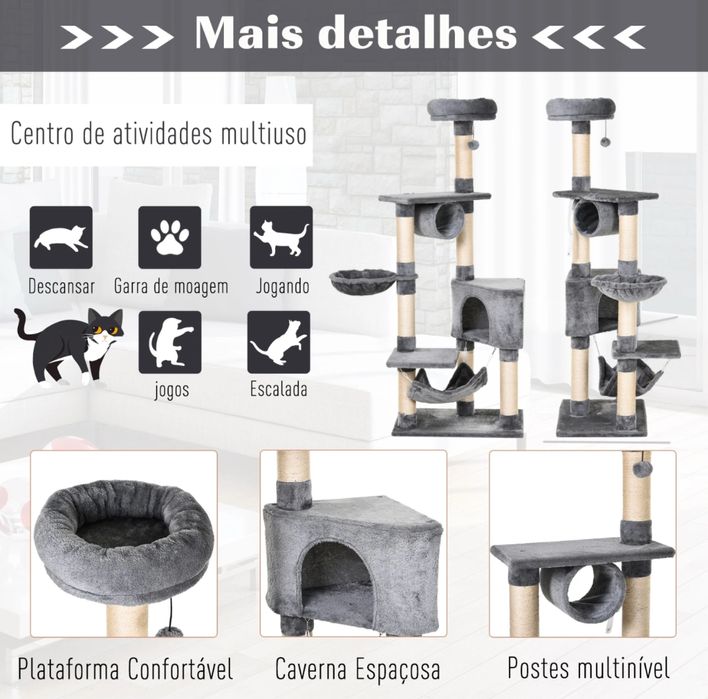 >>> Mais detalhes <<<

Centro de atividades multiuso

Descansar
Garra de moagem
Jogando
jogos
Escalada

Plataforma Confortável
Caverna Espaçosa
Postes multinível