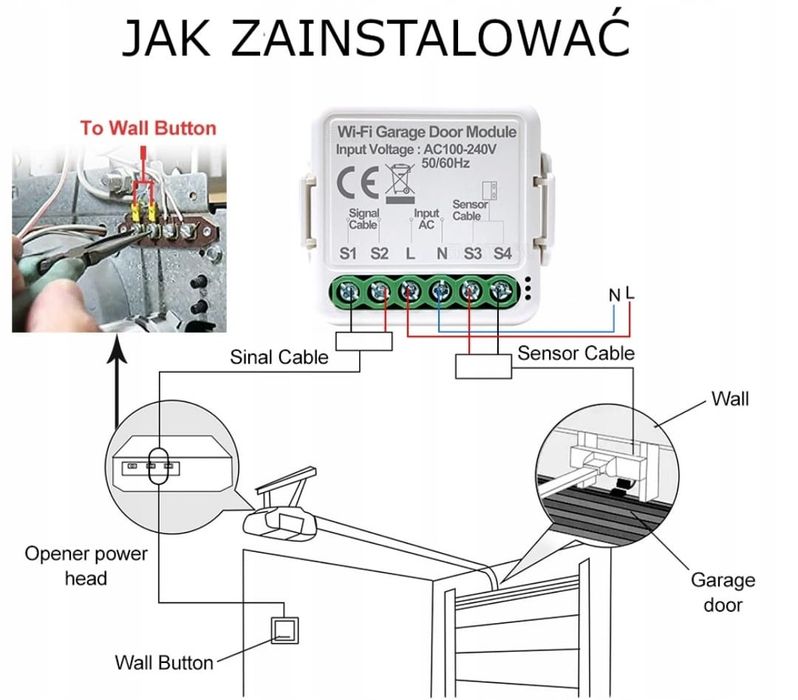 JAK ZAINSTALOWAĆ

To Wall Button

Wi-Fi Garage Door Module
Input Voltage : AC100-240V 50/60Hz

CE

Signal Cable
Input AC
Sensor Cable

S1 S2 L N S3 S4

N L

Sinal Cable

Sensor Cable

Wall

Opener power head

Garage door

Wall Button