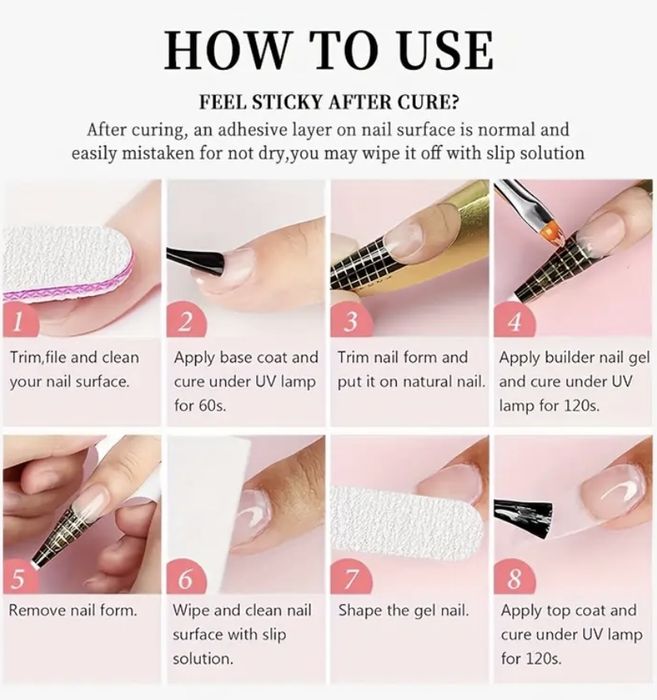 HOW TO USE

FEEL STICKY AFTER CURE?

After curing, an adhesive layer on nail surface is normal and easily mistaken for not dry,you may wipe it off with slip solution

1
Trim,file and clean your nail surface.

2
Apply base coat and cure under UV lamp for 60s.

3
Trim nail form and put it on natural nail.

4
Apply builder nail gel and cure under UV lamp for 120s.

5
Remove nail form.

6
Wipe and clean nail surface with slip solution.

7
Shape the gel nail.

8
Apply top coat and cure under UV lamp for 120s.