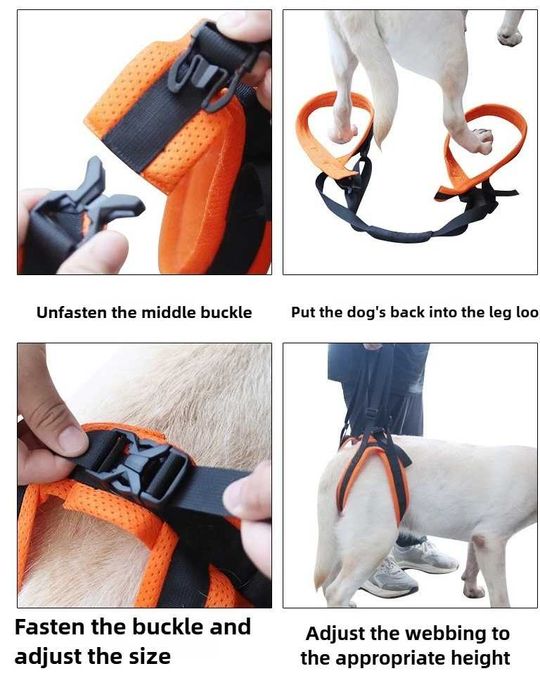 Unfasten the middle buckle

Put the dog's back into the leg loo

Fasten the buckle and adjust the size

Adjust the webbing to the appropriate height