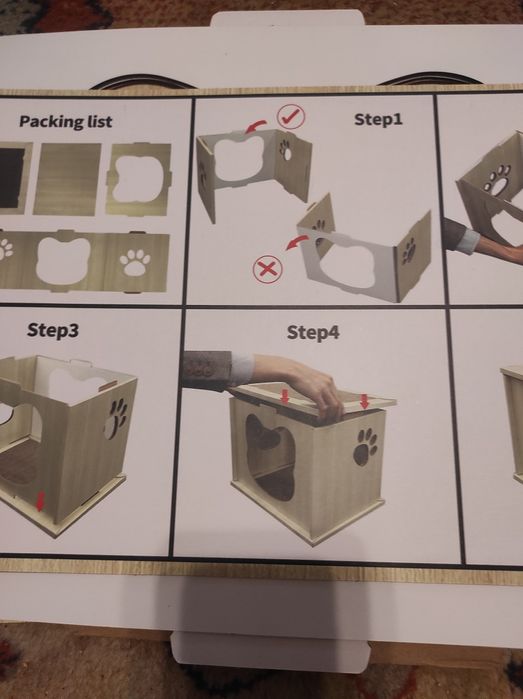 Packing list

Step1

Step3

Step4