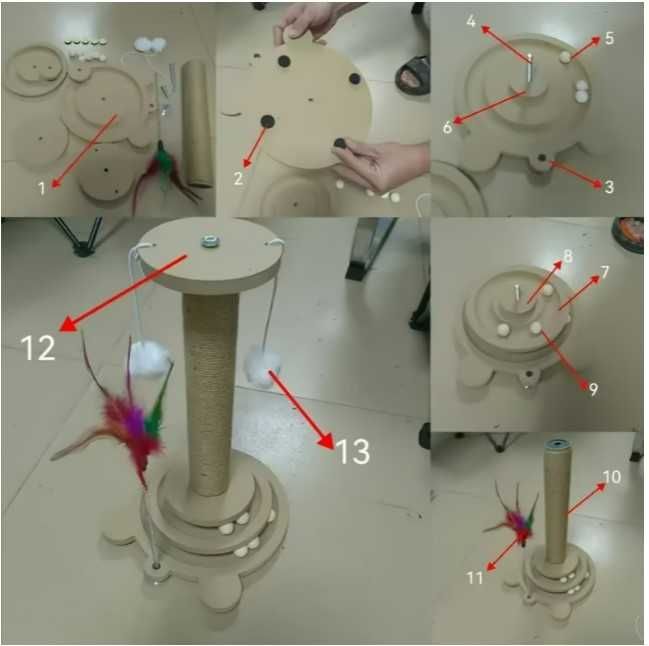 1
2
4
5
6
3
12
13
8
7
9
10
11