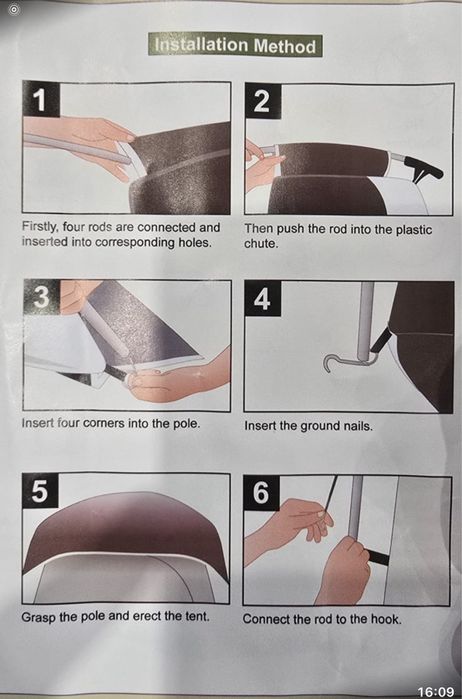 Installation Method

1

Firstly, four rods are connected and inserted into corresponding holes.

2

Then push the rod into the plastic chute.

3

Insert four corners into the pole.

4

Insert the ground nails.

5

Grasp the pole and erect the tent.

6

Connect the rod to the hook.

16:09