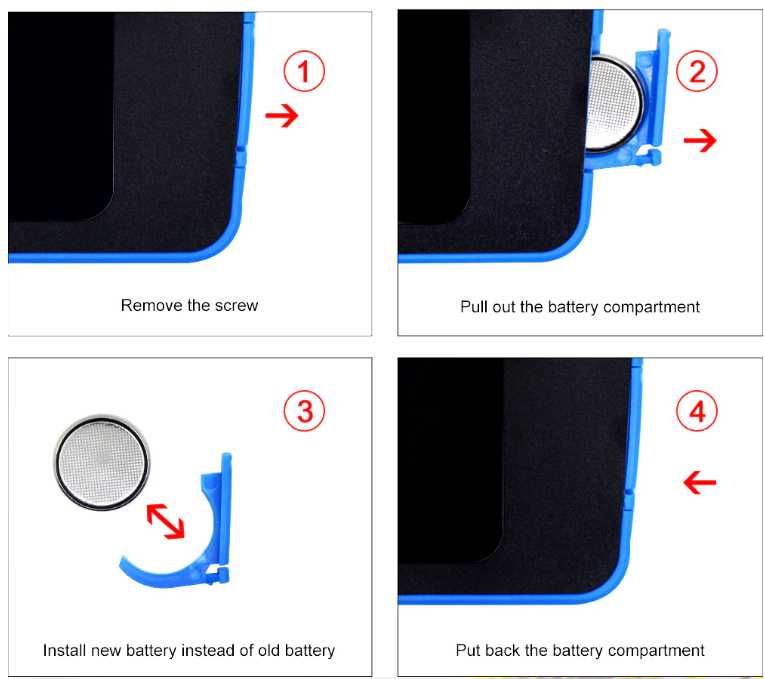 ①

Remove the screw

②

Pull out the battery compartment

③

Install new battery instead of old battery

④

Put back the battery compartment