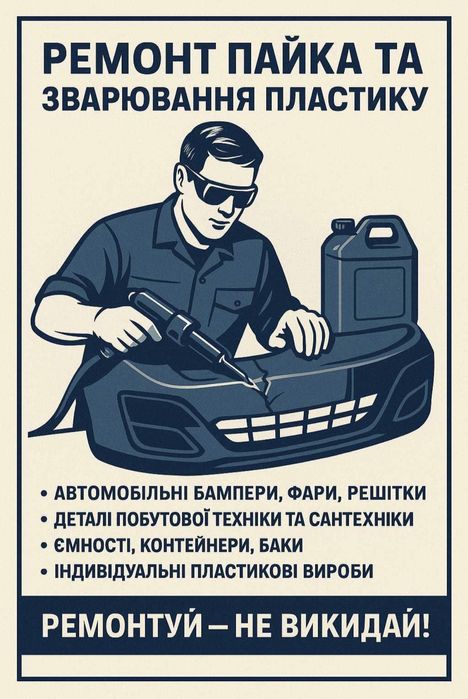 РЕМОНТ ПАЙКА ТА ЗВАРЮВАННЯ ПЛАСТИКУ

• АВТОМОБІЛЬНІ БАМПЕРИ, ФАРИ, РЕШІТКИ
• ДЕТАЛІ ПОБУТОВОЇ ТЕХНІКИ ТА САНТЕХНІКИ
• ЄМНОСТІ, КОНТЕЙНЕРИ, БАКИ
• ІНДИВІДУАЛЬНІ ПЛАСТИКОВІ ВИРОБИ

РЕМОНТУЙ – НЕ ВИКИДАЙ!