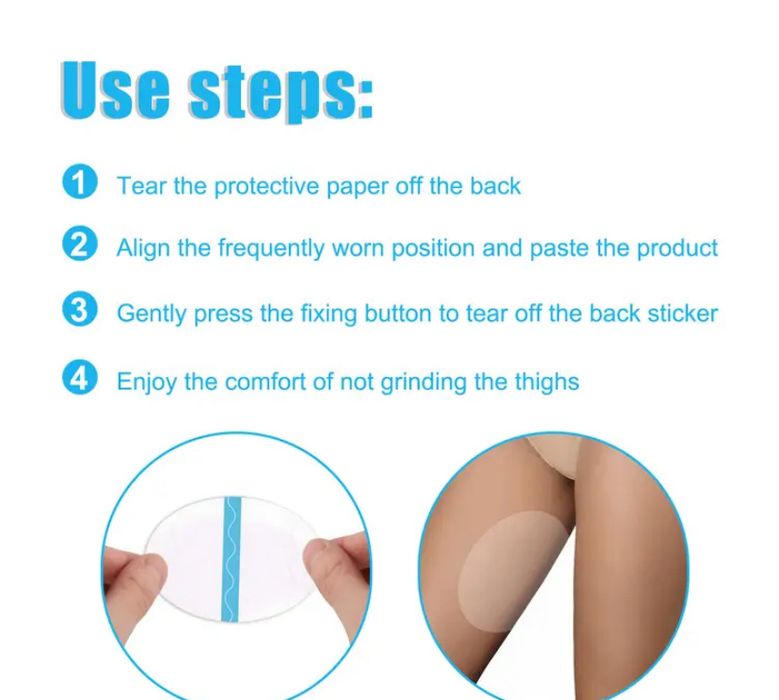 Use steps:

1 Tear the protective paper off the back

2 Align the frequently worn position and paste the product

3 Gently press the fixing button to tear off the back sticker

4 Enjoy the comfort of not grinding the thighs