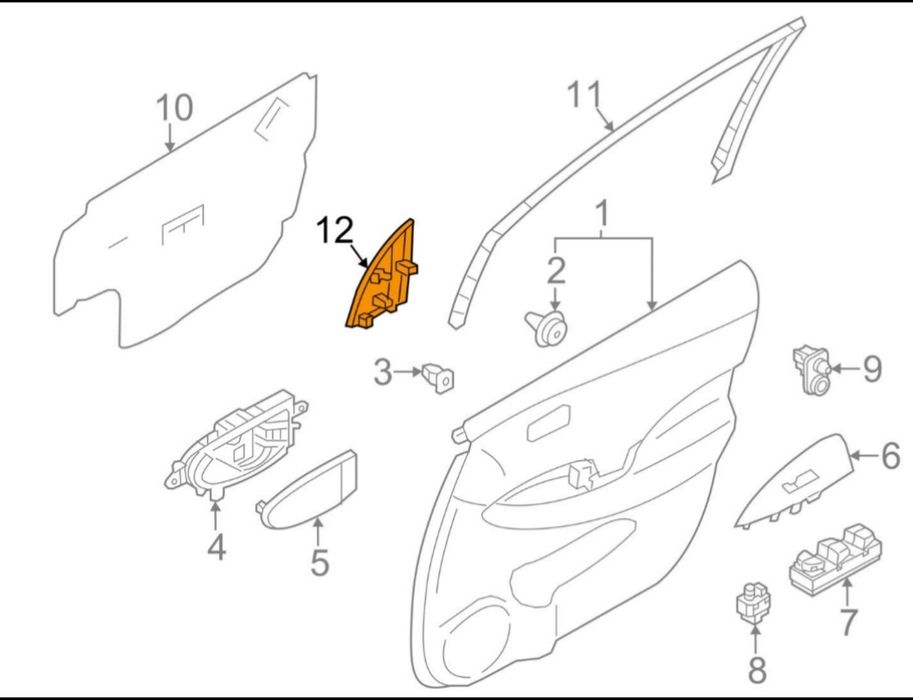 10
11
12
1
2
3
9
6
4
5
7
8