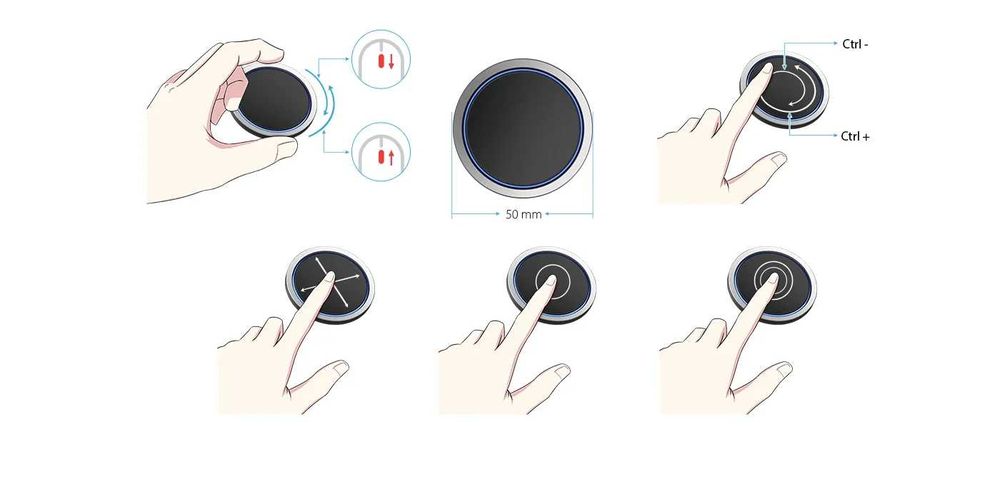 50 mm

Ctrl -

Ctrl +