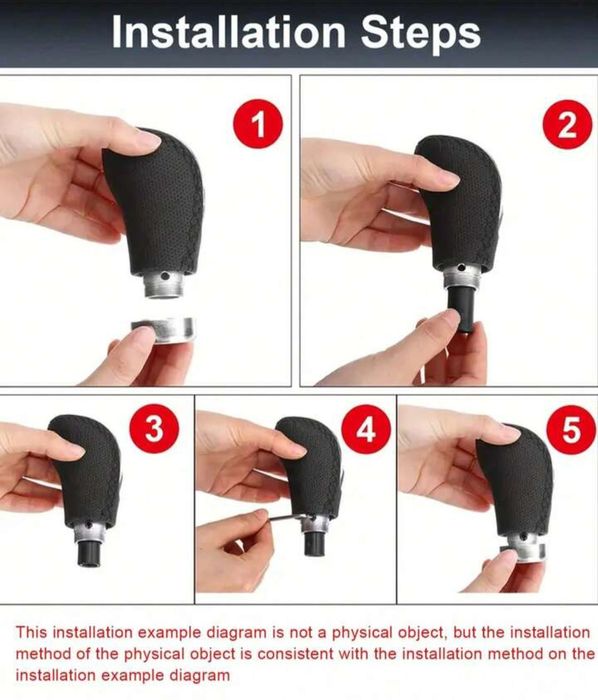 Installation Steps

1

2

3

4

5

This installation example diagram is not a physical object, but the installation method of the physical object is consistent with the installation method on the installation example diagram