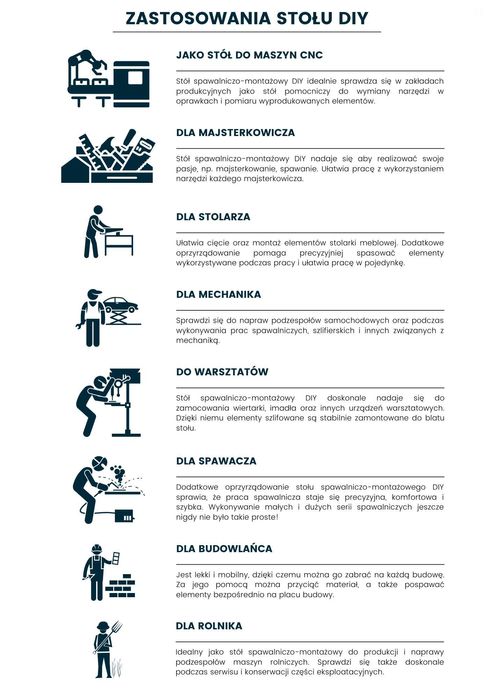 ZASTOSOWANIA STOŁU DIY

JAKO STÓŁ DO MASZYN CNC

Stół spawalniczo-montażowy DIY idealnie sprawdza się w zakładach produkcyjnych jako stół pomocniczy do wymiany narzędzi w oprawkach i pomiaru wyprodukowanych elementów.

DLA MAJSTERKOWICZA

Stół spawalniczo-montażowy DIY nadaje się aby realizować swoje pasje, np. majsterkowanie, spawanie. Ułatwia pracę z wykorzystaniem narzędzi każdego majsterkowicza.

DLA STOLARZA

Ułatwia cięcie oraz montaż elementów stolarki meblowej. Dodatkowe oprzyrządowanie pomaga precyzyjniej spasować elementy wykorzystywane podczas pracy i ułatwia pracę w pojedynkę.

DLA MECHANIKA

Sprawdzi się do napraw podzespołów samochodowych oraz podczas wykonywania prac spawalniczych, szlifierskich i innych związanych z mechaniką.

DO WARSZTATÓW

Stół spawalniczo-montażowy DIY doskonale nadaje się do zamocowania wiertarki, imadła oraz innych urządzeń warsztatowych. Dzięki niemu elementy szlifowane są stabilnie zamontowane do blatu stołu.

DLA SPAWACZA

Dodatkowe oprzyrządowanie stołu spawalniczo-montażowego DIY sprawia, że praca spawalnicza staje się precyzyjna, komfortowa i szybka. Wykonywanie małych i dużych serii spawalniczych jeszcze nigdy nie było takie proste!

DLA BUDOWLAŃCA

Jest lekki i mobilny, dzięki czemu można go zabrać na każdą budowę. Za jego pomocą można przyciąć materiał, a także pospawać elementy bezpośrednio na placu budowy.

DLA ROLNIKA

Idealny jako stół spawalniczo-montażowy do produkcji i naprawy podzespołów maszyn rolniczych. Sprawdzi się także doskonale podczas serwisu i konserwacji części eksploatacyjnych.