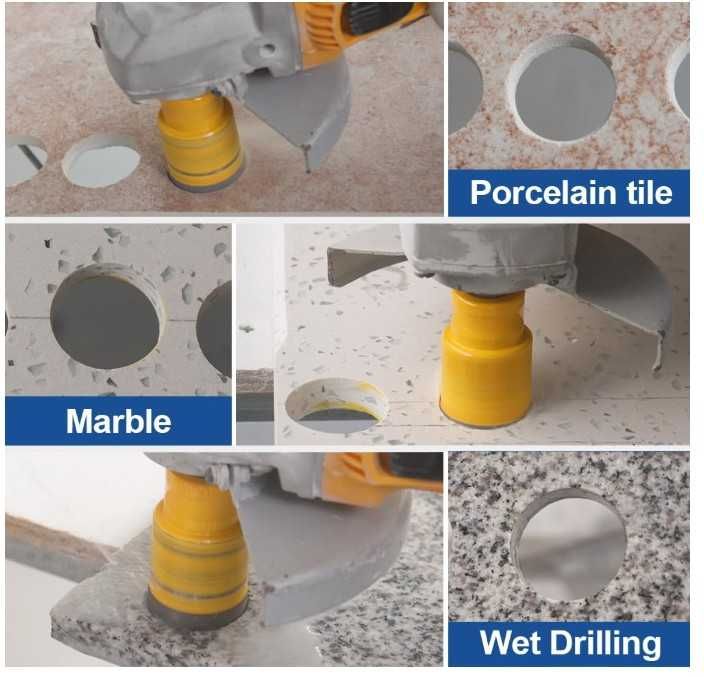 Porcelain tile

Marble

Wet Drilling