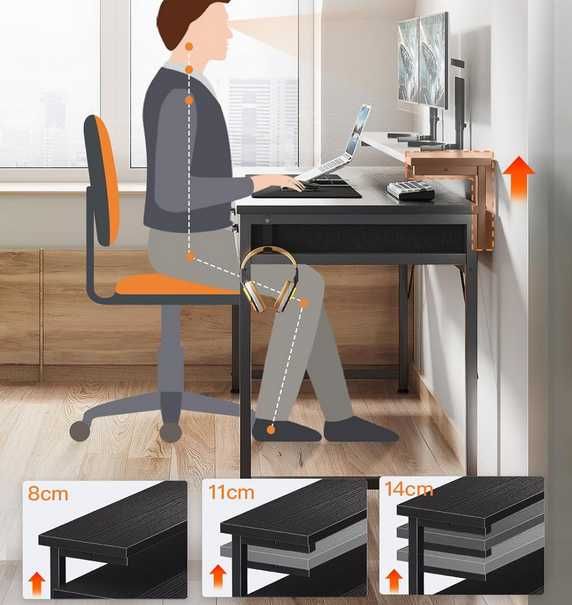 8cm

11cm

14cm