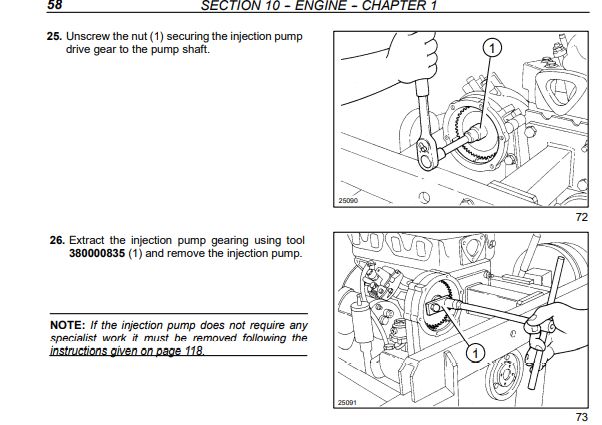 58 SECTION 10 – ENGINE – CHAPTER 1

25. Unscrew the nut (1) securing the injection pump drive gear to the pump shaft.

1

25090

72

26. Extract the injection pump gearing using tool 380000835 (1) and remove the injection pump.

NOTE: If the injection pump does not require any specialist work it must be removed following the instructions given on page 118.

1

25091

73