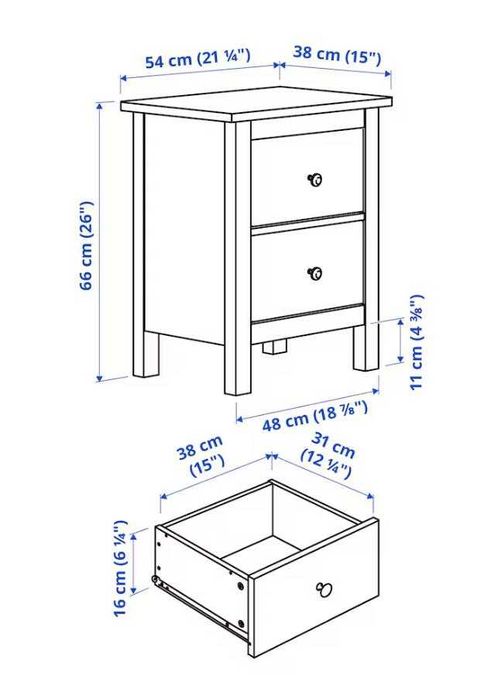 54 cm (21 ¼")
38 cm (15")
66 cm (26")
11 cm (4 ⅜")
48 cm (18 ⅞")
38 cm (15")
31 cm (12 ¼")
16 cm (6 ¼")