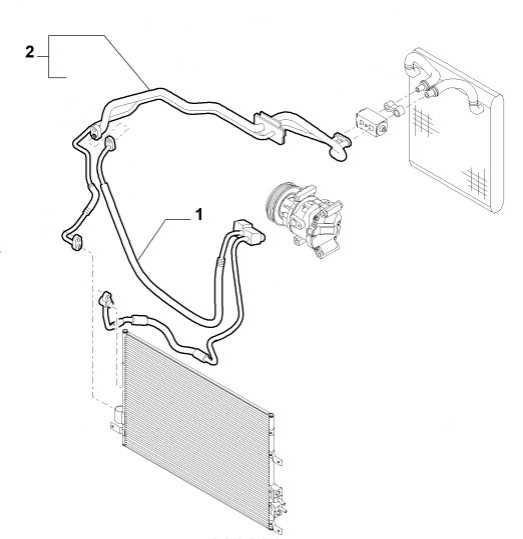 2

1