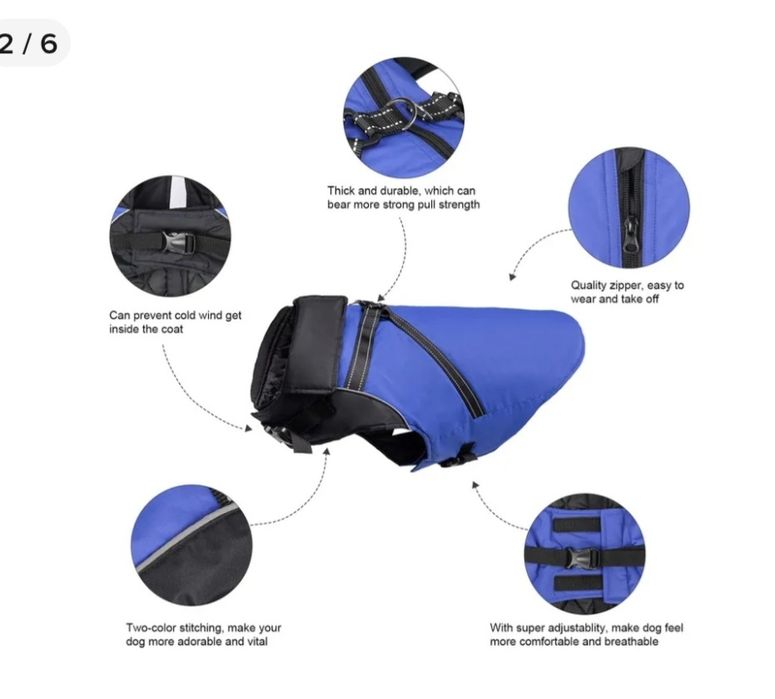 2 / 6

Thick and durable, which can bear more strong pull strength

Can prevent cold wind get inside the coat

Quality zipper, easy to wear and take off

Two-color stitching, make your dog more adorable and vital

With super adjustablity, make dog feel more comfortable and breathable