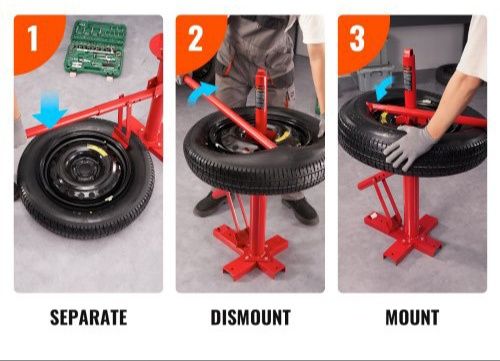 1

SEPARATE

2

DISMOUNT

3

MOUNT