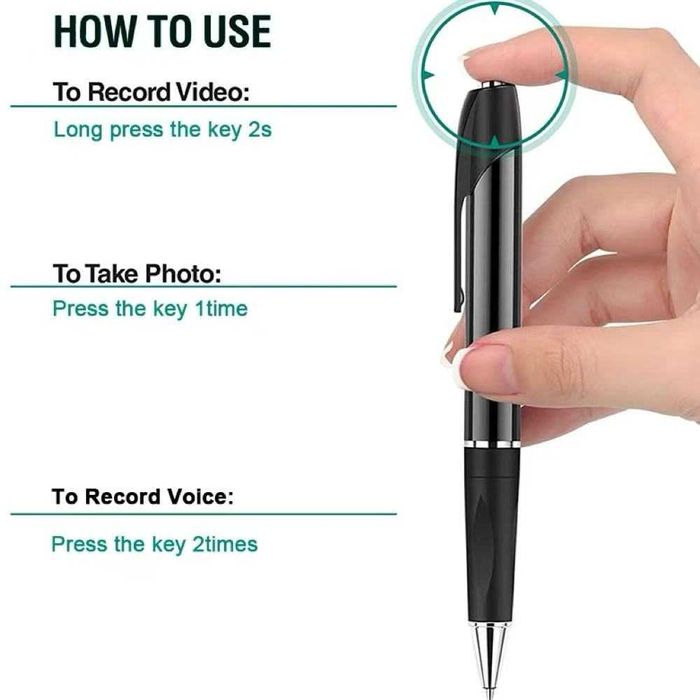 HOW TO USE

To Record Video:

Long press the key 2s

To Take Photo:

Press the key 1time

To Record Voice:

Press the key 2times