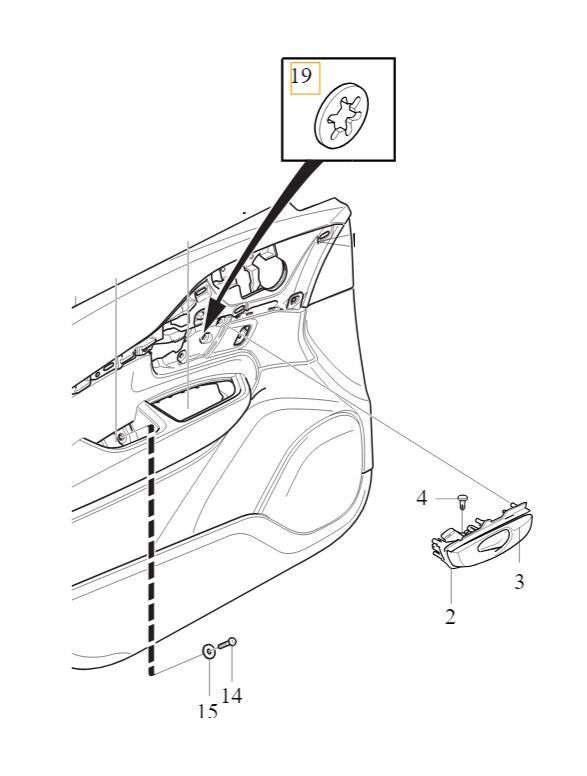 19
4
3
2
15
14