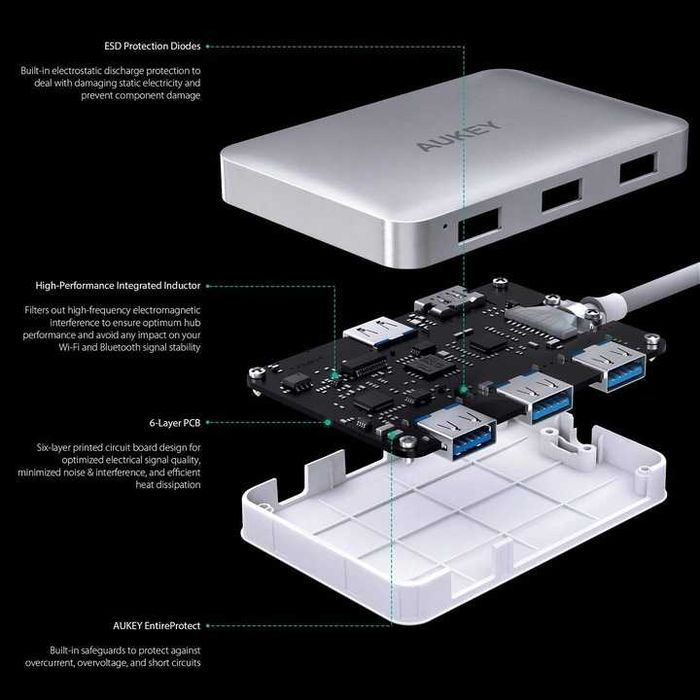 ESD Protection Diodes

Built-in electrostatic discharge protection to deal with damaging static electricity and prevent component damage

AUKEY

High-Performance Integrated Inductor

Filters out high-frequency electromagnetic interference to ensure optimum hub performance and avoid any impact on your Wi-Fi and Bluetooth signal stability

6-Layer PCB

Six-layer printed circuit board design for optimized electrical signal quality, minimized noise & interference, and efficient heat dissipation

AUKEY EntireProtect

Built-in safeguards to protect against overcurrent, overvoltage, and short circuits