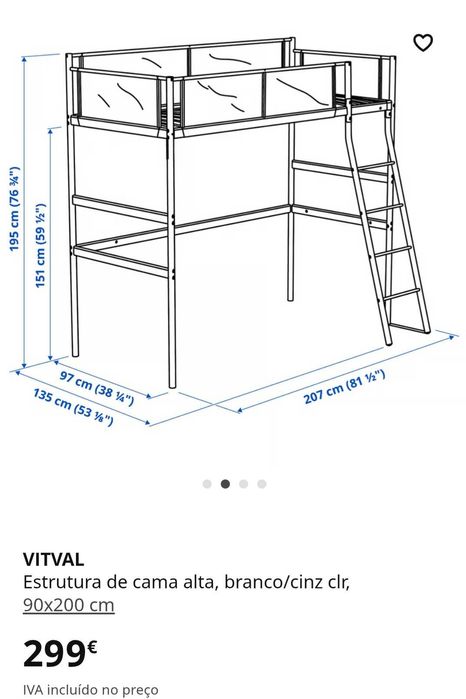 195 cm (76 ¾")
151 cm (59 ½")
97 cm (38 ¼")
135 cm (53 ⅛")
207 cm (81 ½")

VITVAL
Estrutura de cama alta, branco/cinz clr, 90x200 cm

299€

IVA incluído no preço