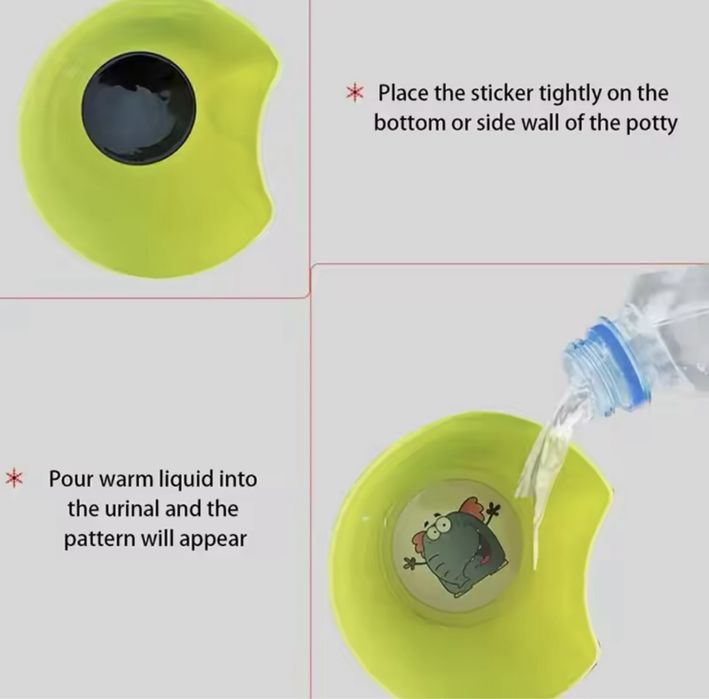 * Place the sticker tightly on the bottom or side wall of the potty

* Pour warm liquid into the urinal and the pattern will appear