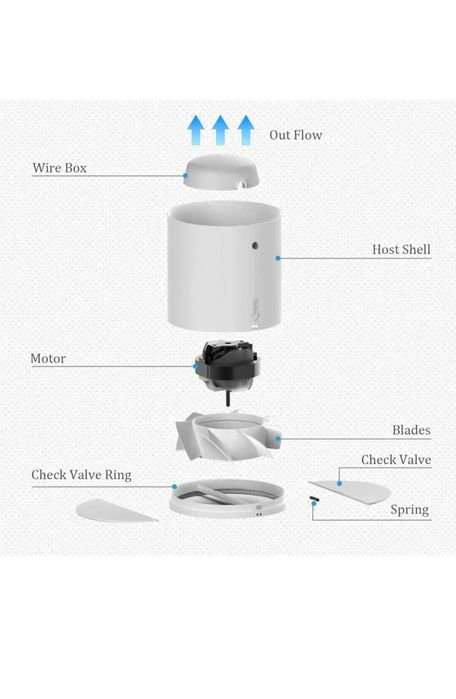 Out Flow

Wire Box

Host Shell

Motor

Blades

Check Valve

Check Valve Ring

Spring