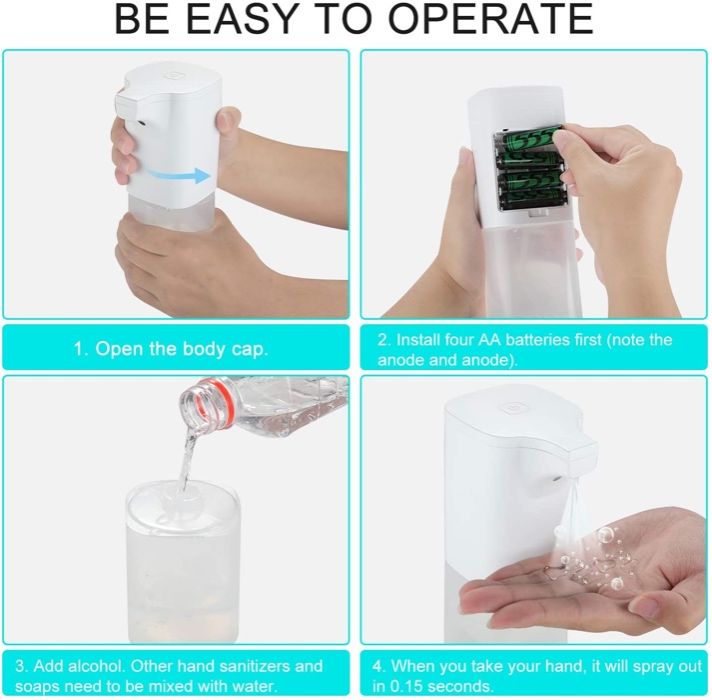 BE EASY TO OPERATE

1. Open the body cap.

2. Install four AA batteries first (note the anode and anode).

3. Add alcohol. Other hand sanitizers and soaps need to be mixed with water.

4. When you take your hand, it will spray out in 0.15 seconds.