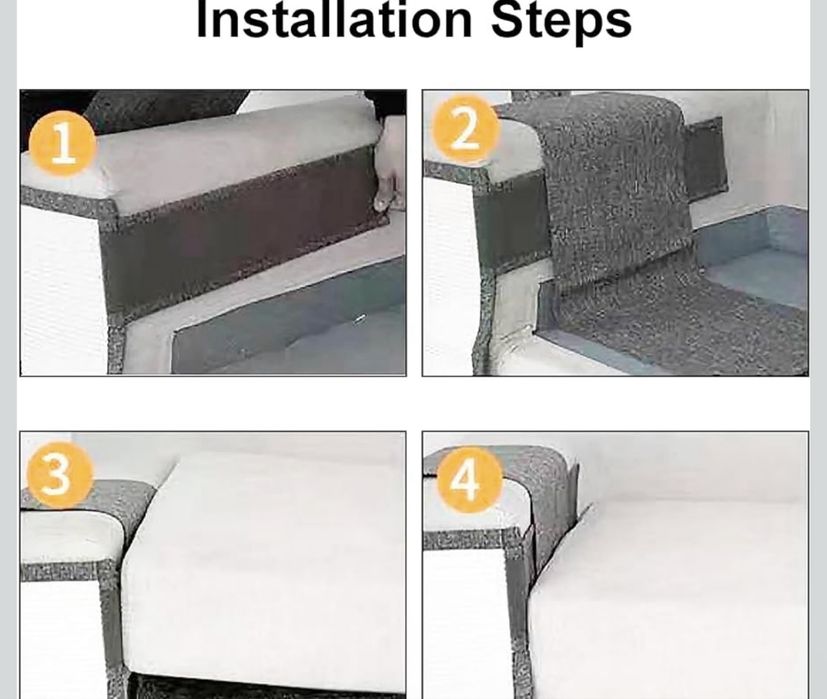 Installation Steps

1

2

3

4