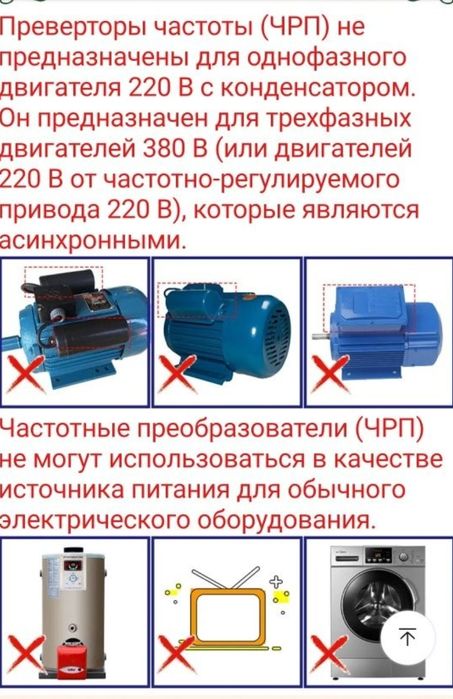 Преверторы частоты (ЧРП) не предназначены для однофазного двигателя 220 В с конденсатором. Он предназначен для трехфазных двигателей 380 В (или двигателей 220 В от частотно-регулируемого привода 220 В), которые являются асинхронными.

Частотные преобразователи (ЧРП) не могут использоваться в качестве источника питания для обычного электрического оборудования.