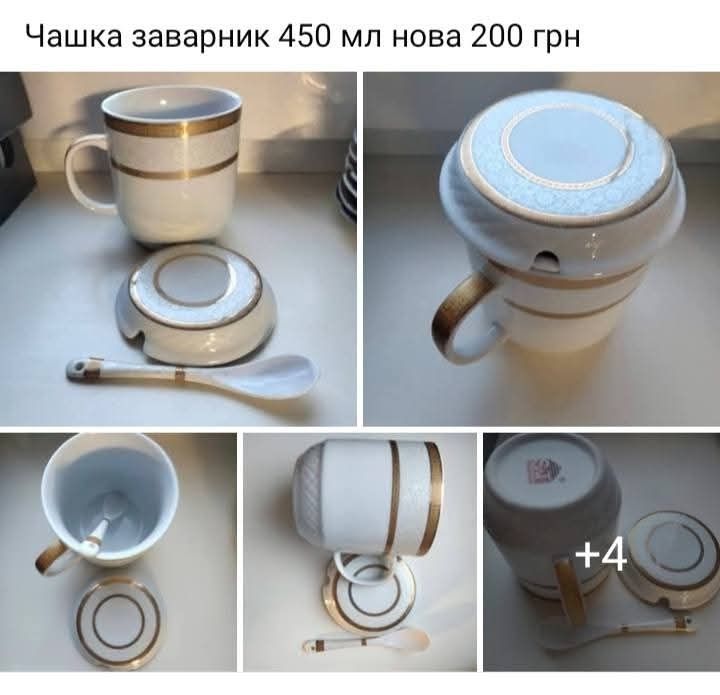 Чашка заварник 450 мл нова 200 грн

+4