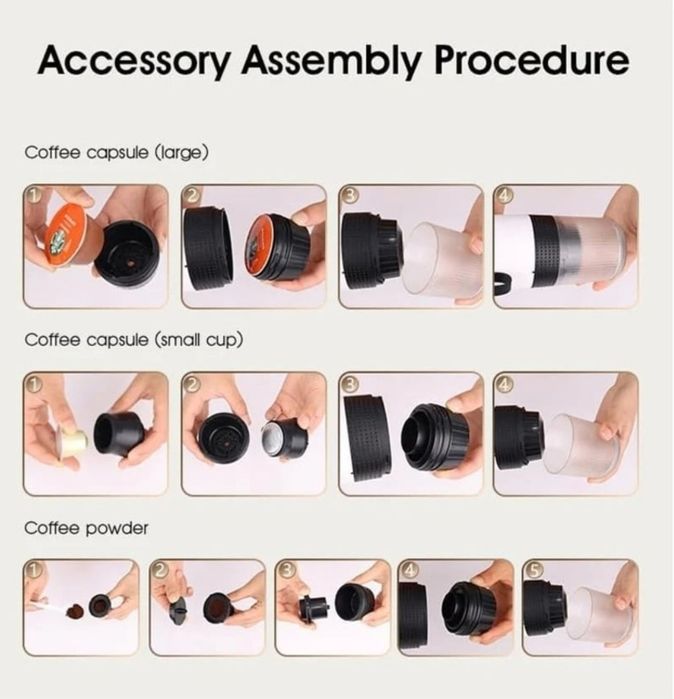 Accessory Assembly Procedure

Coffee capsule (large)

1 2 3 4

Coffee capsule (small cup)

1 2 3 4

Coffee powder

1 2 3 4 5